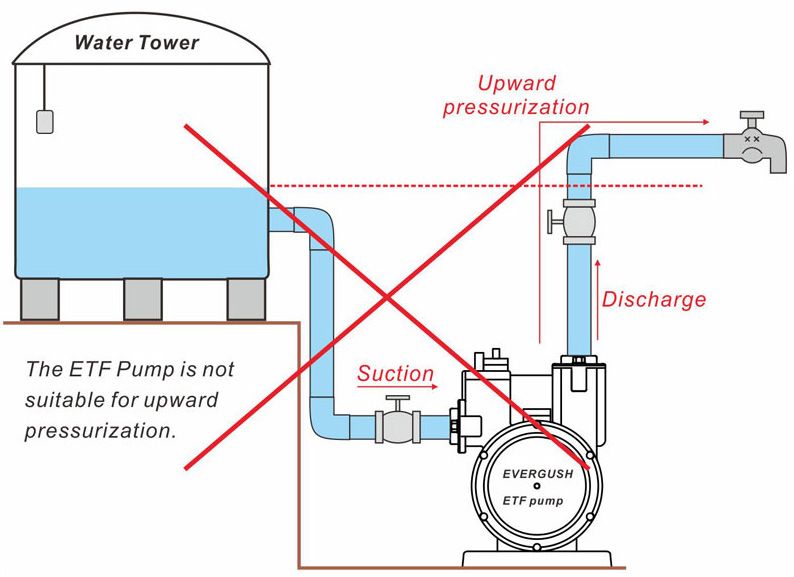 Water Tower

Upward pressurization

Discharge

Suction

The ETF Pump is not suitable for upward pressurization.

EVERGUSH
ETF pump