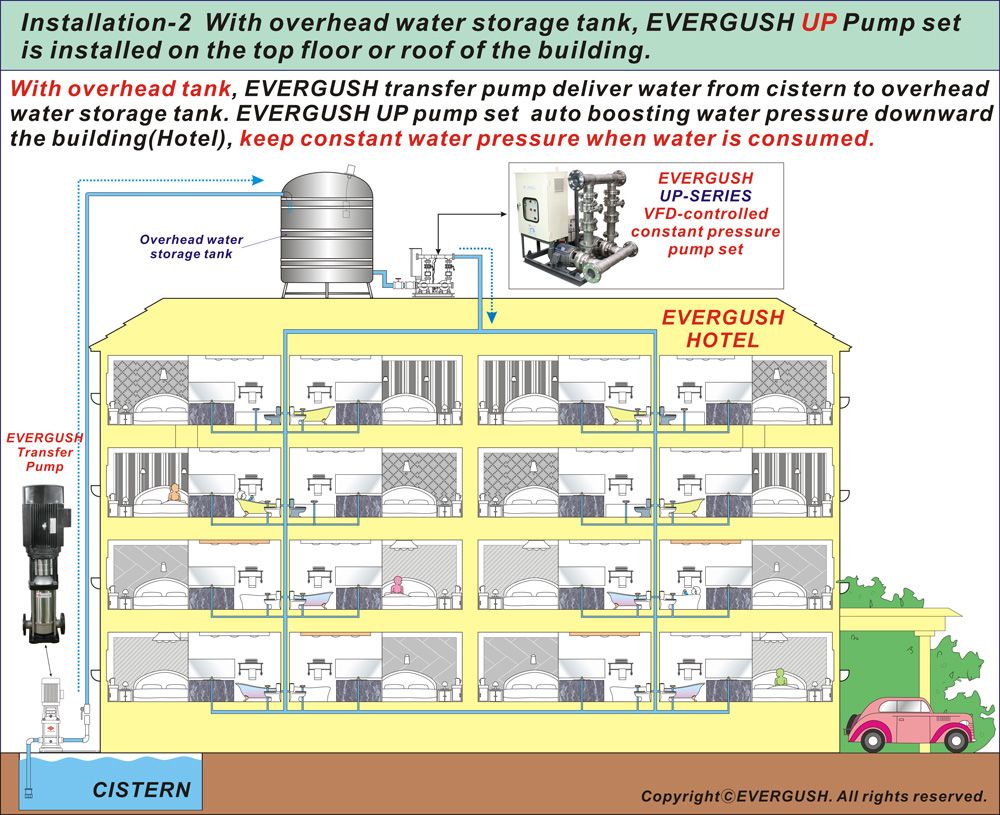 Installation-2 With overhead water storage tank, EVERGUSH UP Pump set is installed on the top floor or roof of the building.

With overhead tank, EVERGUSH transfer pump deliver water from cistern to overhead water storage tank. EVERGUSH UP pump set auto boosting water pressure downward the building(Hotel), keep constant water pressure when water is consumed.

Overhead water storage tank

EVERGUSH UP-SERIES VFD-controlled constant pressure pump set

EVERGUSH HOTEL

EVERGUSH Transfer Pump

CISTERN

Copyright©EVERGUSH. All rights reserved.