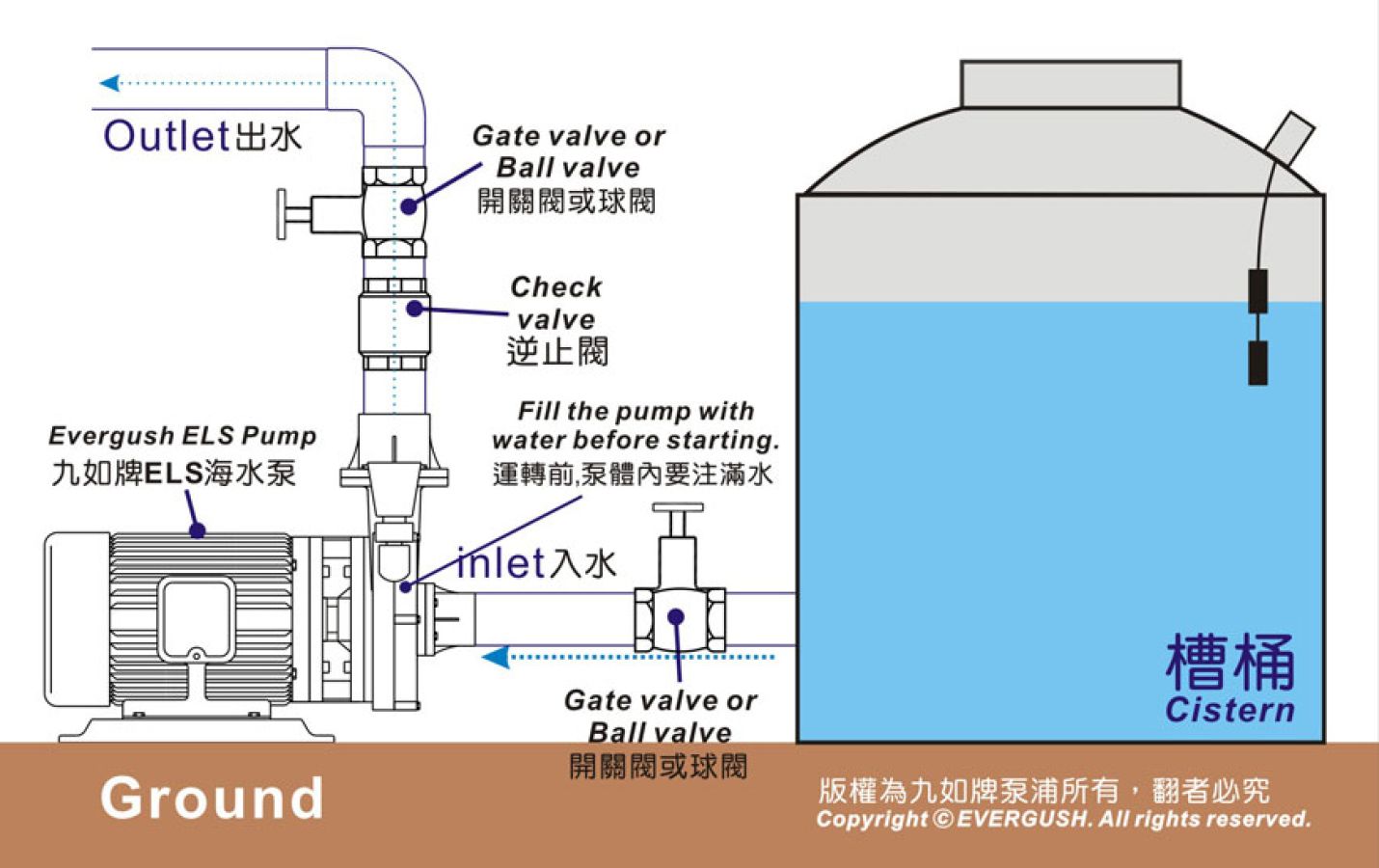 Outlet出水

Gate valve or
Ball valve
開關閥或球閥

Check
valve
逆止閥

Evergush ELS Pump
九如牌ELS海水泵

Fill the pump with
water before starting.
運轉前,泵體內要注滿水

inlet入水

Gate valve or
Ball valve
開關閥或球閥

槽桶
Cistern

Ground

版權為九如牌泵浦所有，翻者必究
Copyright © EVERGUSH. All rights reserved.