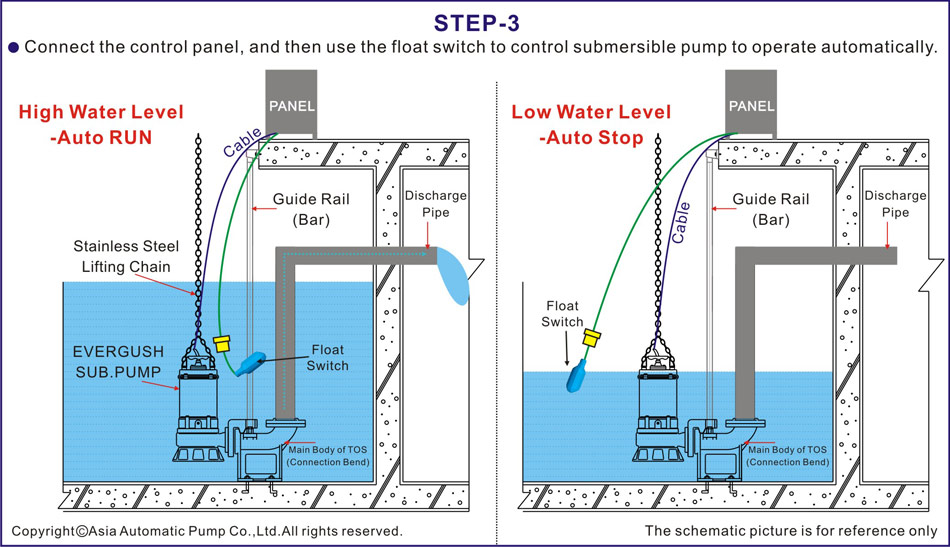 STEP-3

● Connect the control panel, and then use the float switch to control submersible pump to operate automatically.

High Water Level
-Auto RUN

PANEL

Cable

Guide Rail
(Bar)

Discharge
Pipe

Stainless Steel
Lifting Chain

EVERGUSH
SUB.PUMP

Float
Switch

Main Body of TOS
(Connection Bend)

Low Water Level
-Auto Stop

PANEL

Cable

Guide Rail
(Bar)

Discharge
Pipe

Float
Switch

Main Body of TOS
(Connection Bend)

Copyright©Asia Automatic Pump Co.,Ltd.All rights reserved.

The schematic picture is for reference only