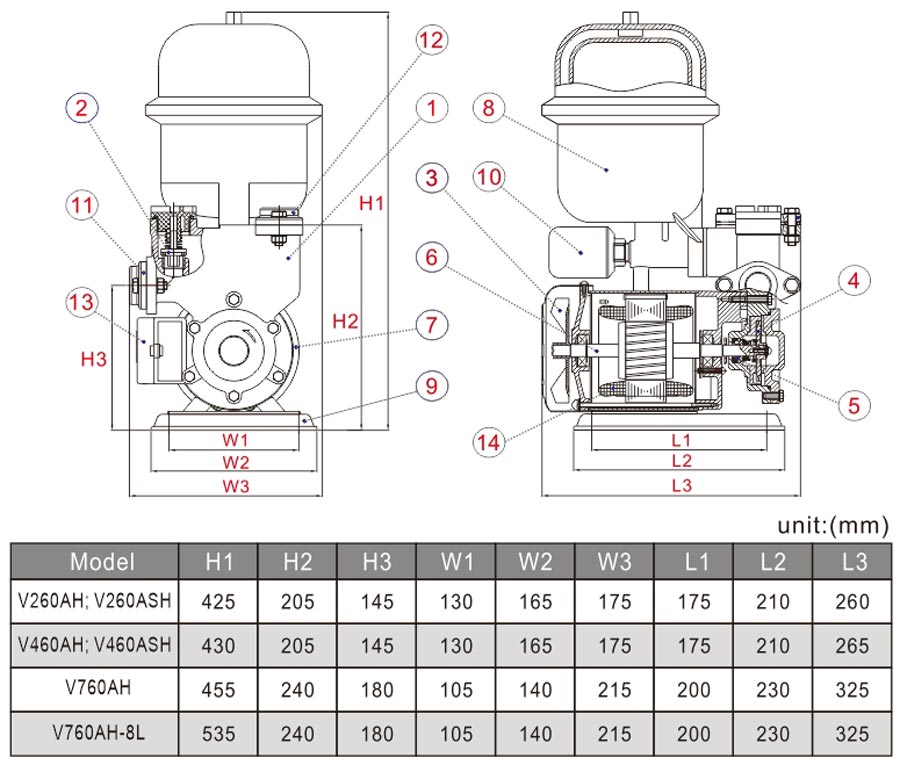 2
12
1
11
H1
13
H2
7
H3
9
W1
W2
W3

8
3
10
6
4
5
14
L1
L2
L3

unit:(mm)

| Model | H1 | H2 | H3 | W1 | W2 | W3 | L1 | L2 | L3 |
|---|---|---|---|---|---|---|---|---|---|
| V260AH; V260ASH | 425 | 205 | 145 | 130 | 165 | 175 | 175 | 210 | 260 |
| V460AH; V460ASH | 430 | 205 | 145 | 130 | 165 | 175 | 175 | 210 | 265 |
| V760AH | 455 | 240 | 180 | 105 | 140 | 215 | 200 | 230 | 325 |
| V760AH-8L | 535 | 240 | 180 | 105 | 140 | 215 | 200 | 230 | 325 |