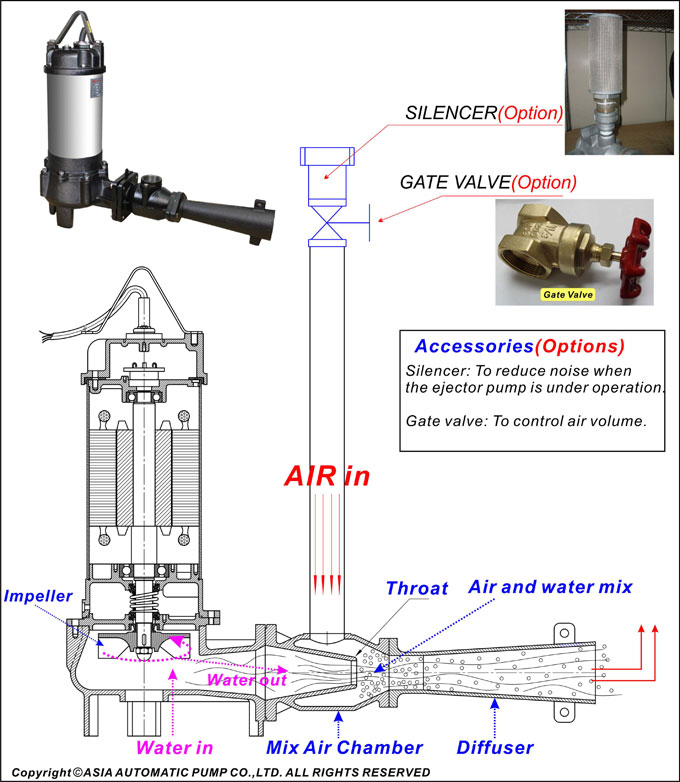 SILENCER(Option)

GATE VALVE(Option)

Gate Valve

Accessories(Options)

Silencer: To reduce noise when the ejector pump is under operation.

Gate valve: To control air volume.

AIR in

Impeller

Throat

Air and water mix

Water out

Water in

Mix Air Chamber

Diffuser

Copyright©ASIA AUTOMATIC PUMP CO.,LTD. ALL RIGHTS RESERVED