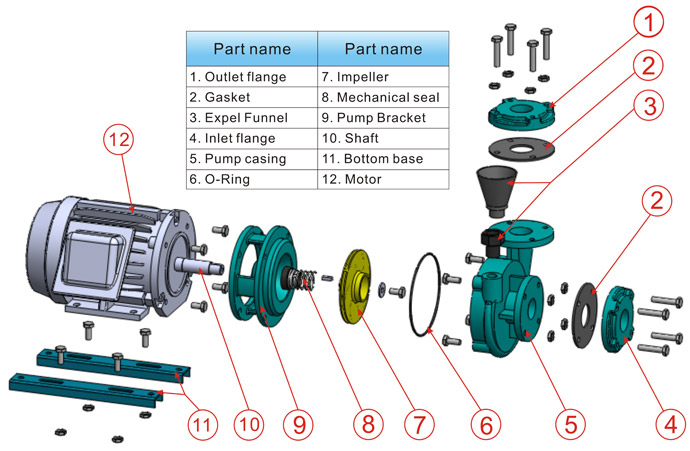 | Part name | Part name |
|---|---|
| 1. Outlet flange | 7. Impeller |
| 2. Gasket | 8. Mechanical seal |
| 3. Expel Funnel | 9. Pump Bracket |
| 4. Inlet flange | 10. Shaft |
| 5. Pump casing | 11. Bottom base |
| 6. O-Ring | 12. Motor |

1
2
3
12
2
11
10
9
8
7
6
5
4