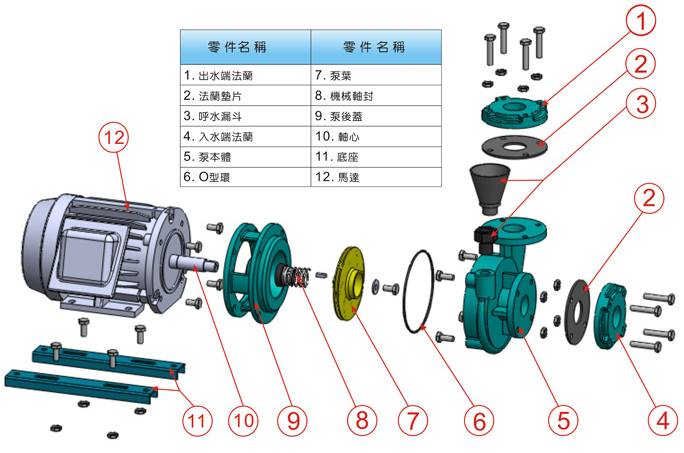 | 零件名稱 | 零件名稱 |
|---|---|
| 1. 出水端法蘭 | 7. 泵葉 |
| 2. 法蘭墊片 | 8. 機械軸封 |
| 3. 呼水漏斗 | 9. 泵後蓋 |
| 4. 入水端法蘭 | 10. 軸心 |
| 5. 泵本體 | 11. 底座 |
| 6. O型環 | 12. 馬達 |

1
2
3
12
2
11
10
9
8
7
6
5
4